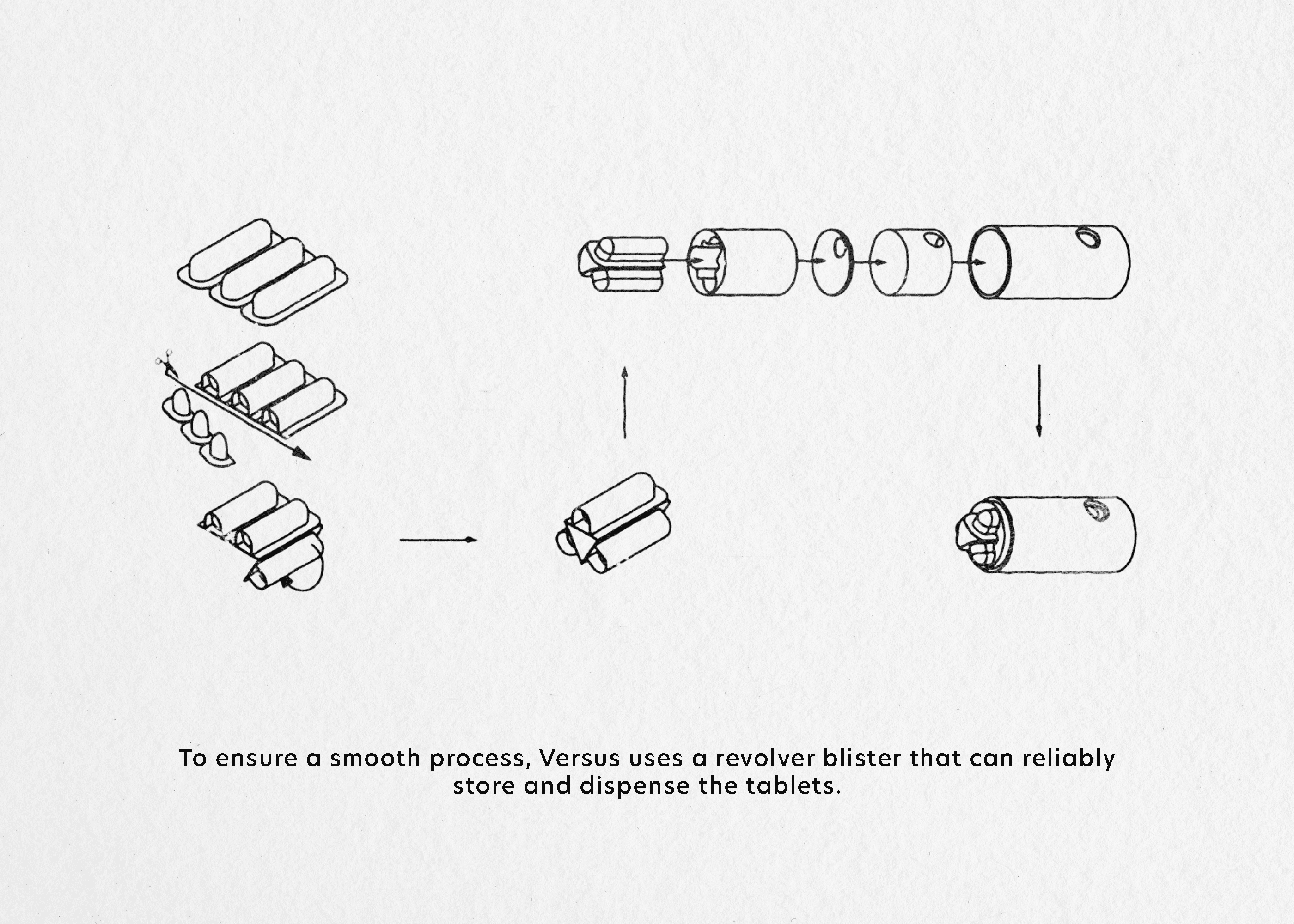 To ensure a smooth process, Versus uses a revolver blister that can reliably store and dispense the tablets.